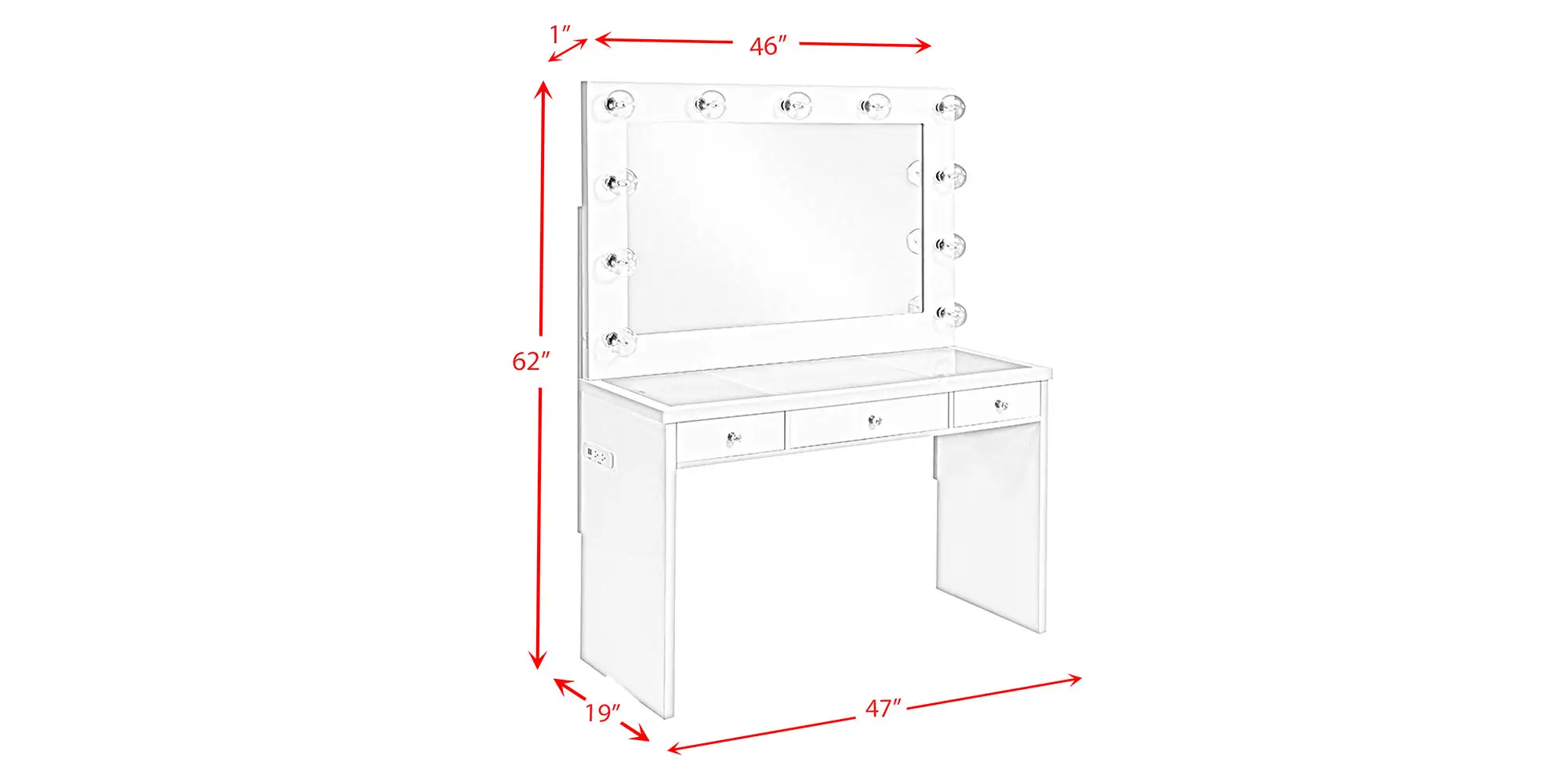 1″
46″
62″
19″
47″