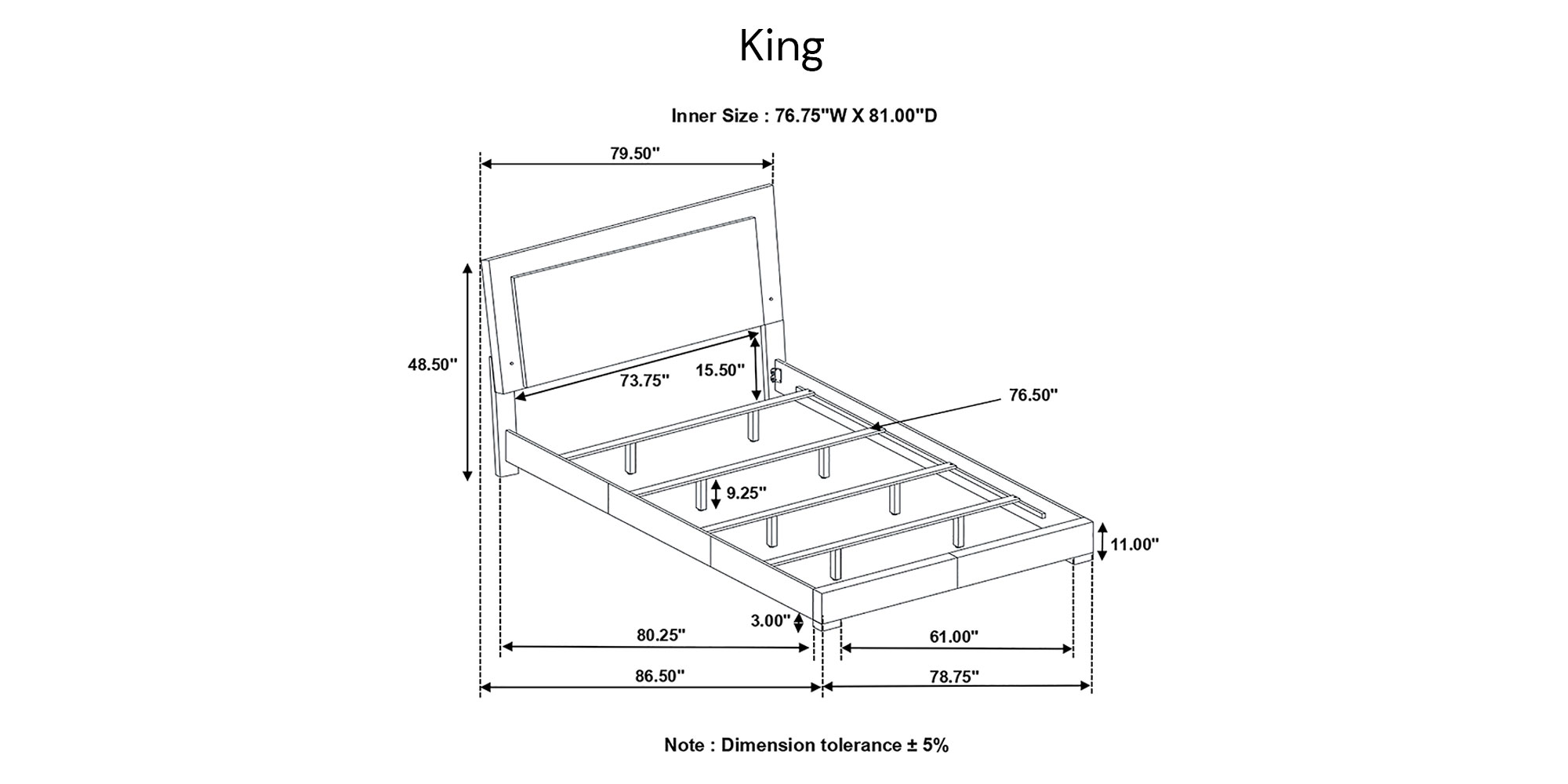 King

Inner Size : 76.75"W X 81.00"D

79.50"

48.50"

73.75"

15.50"

76.50"

9.25"

11.00"

3.00"

80.25"

61.00"

86.50"

78.75"

Note : Dimension tolerance ± 5%