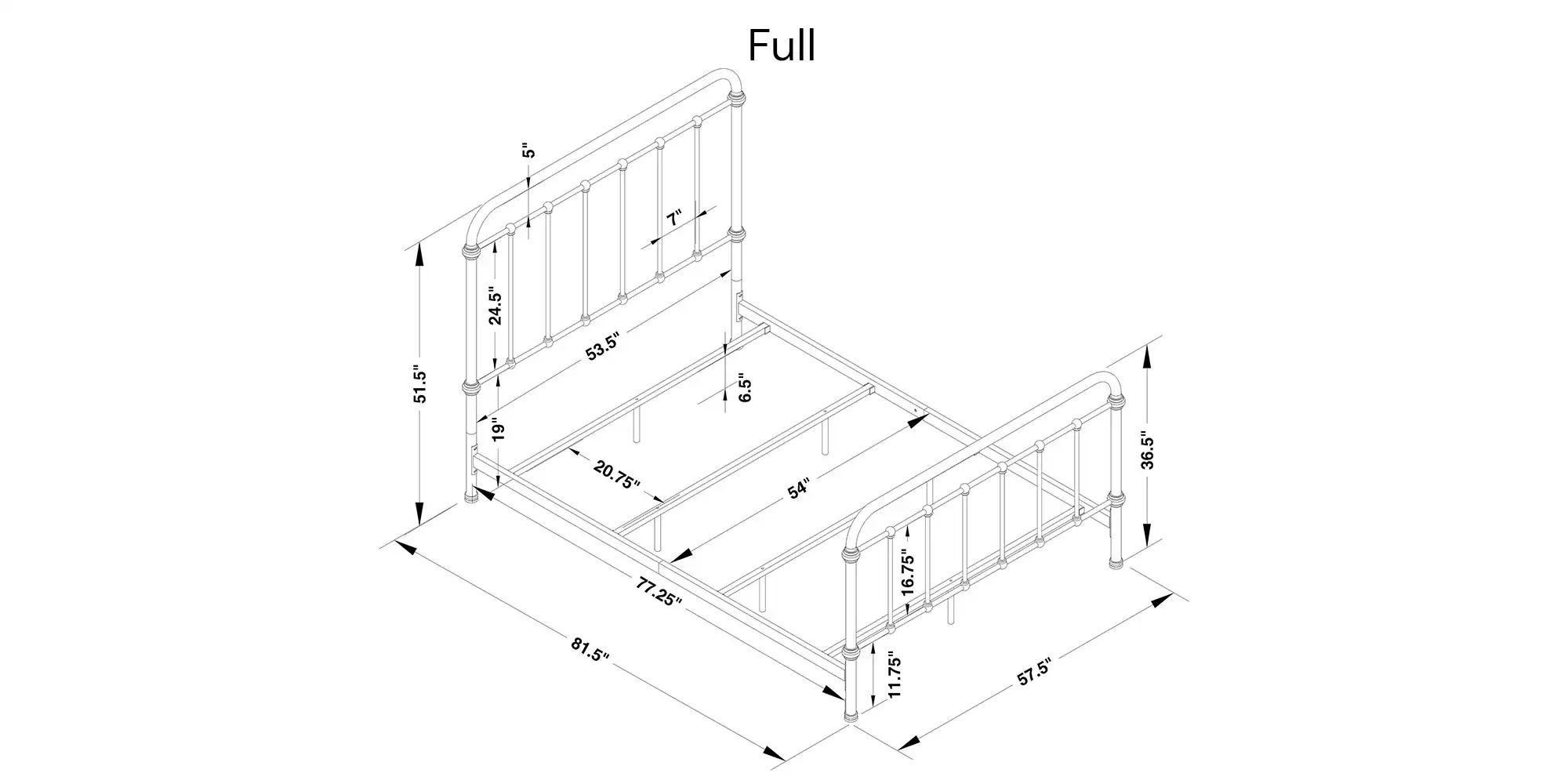 Full

5"

7"

24.5"

53.5"

51.5"

6.5"

19"

20.75"

54"

36.5"

16.75"

77.25"

81.5"

11.75"

57.5"