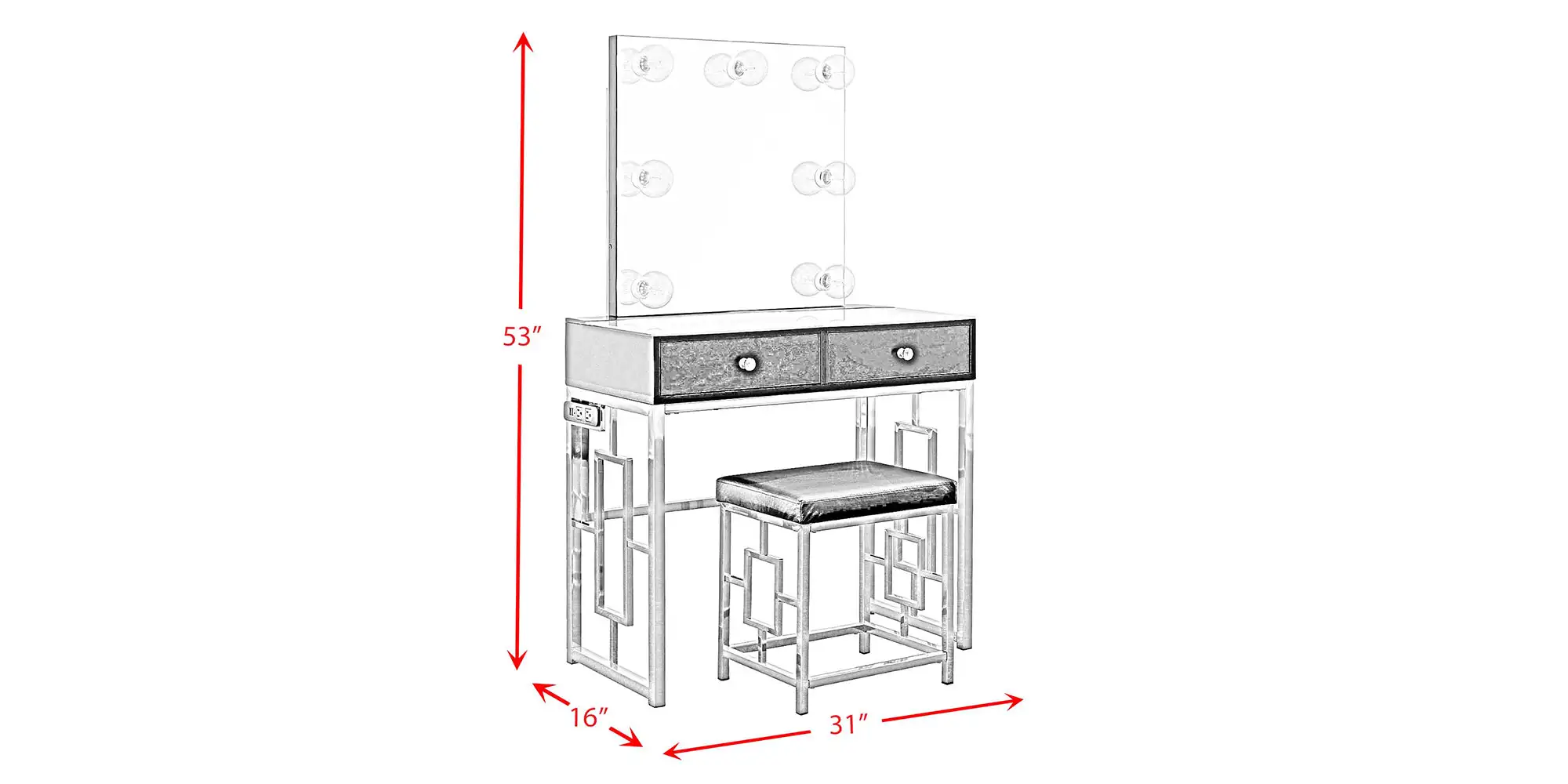 53″

16″

31″