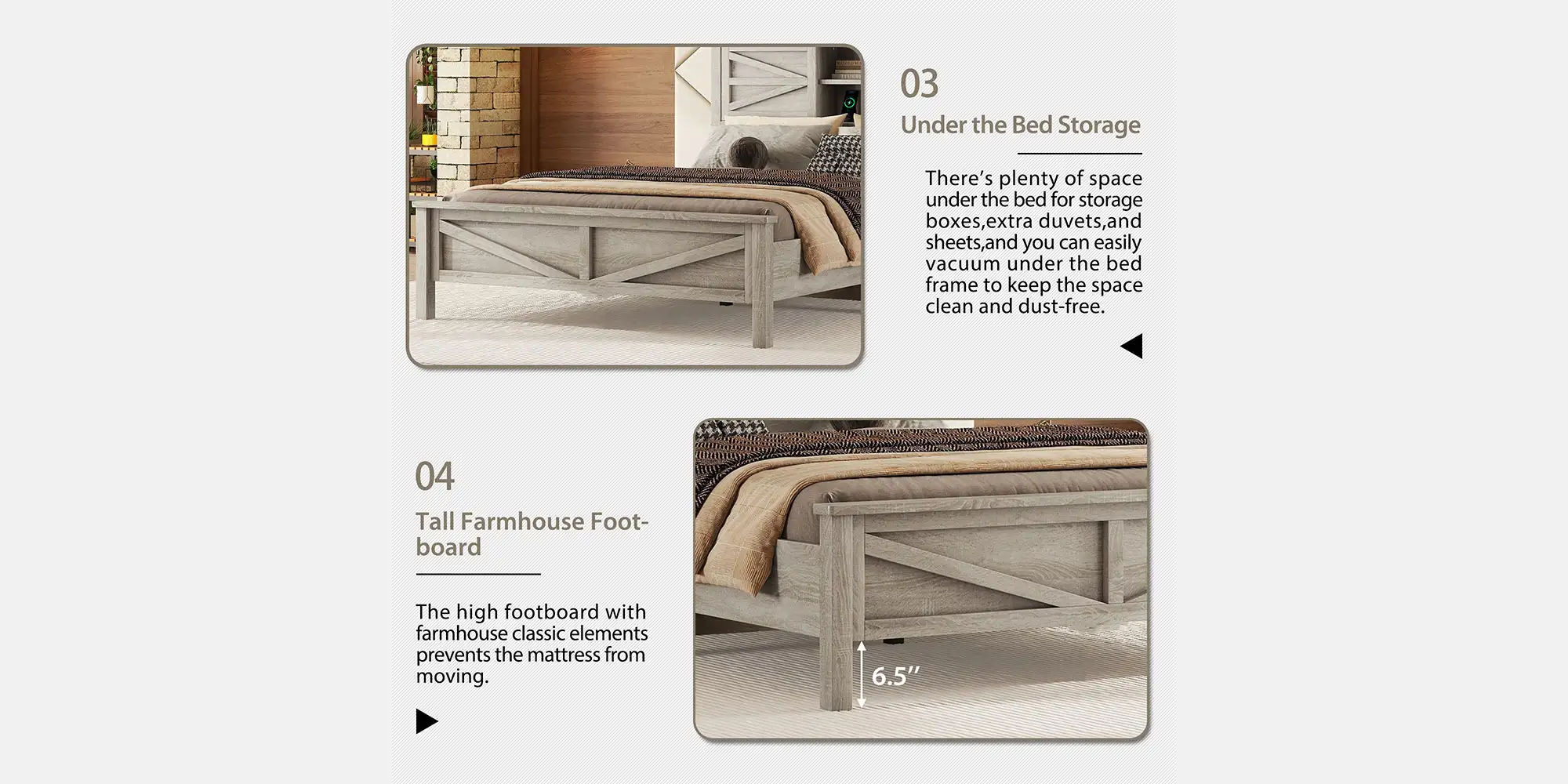 03

Under the Bed Storage

There's plenty of space under the bed for storage boxes,extra duvets,and sheets,and you can easily vacuum under the bed frame to keep the space clean and dust-free.

04

Tall Farmhouse Footboard

The high footboard with farmhouse classic elements prevents the mattress from moving.

6.5''